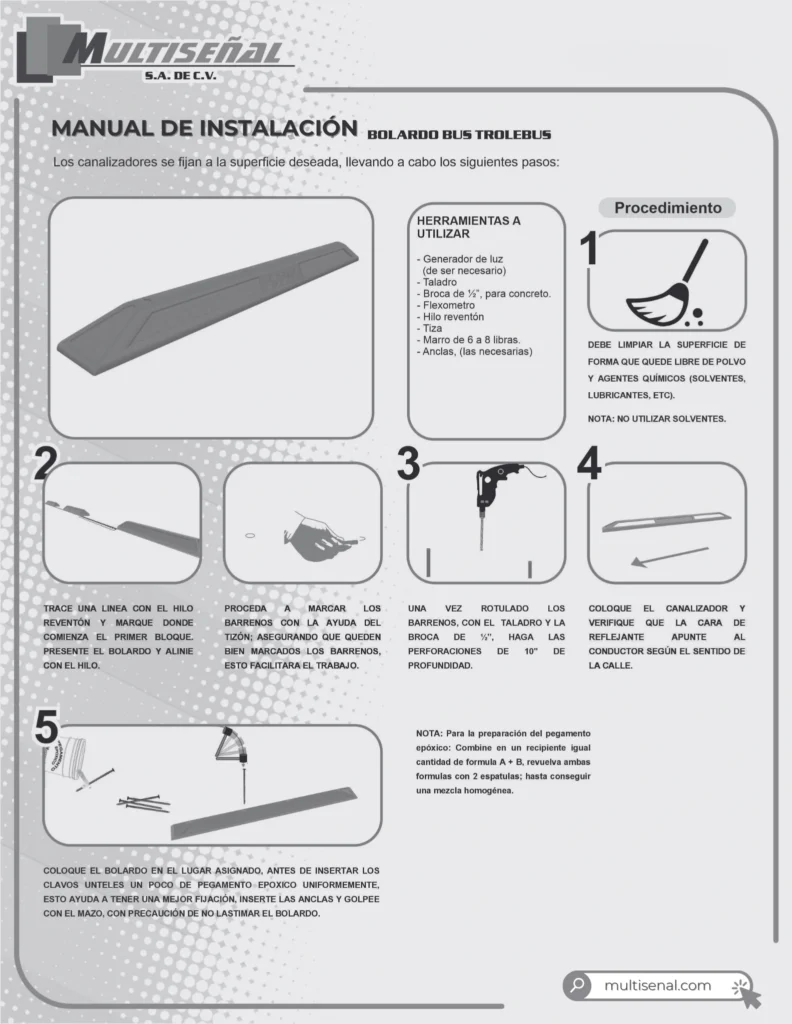 MULTISEÑAL
S.A. DE C.V.

MANUAL DE INSTALACIÓN BOLARDO BUS TROLEBUS

Los canalizadores se fijan a la superficie deseada, llevando a cabo los siguientes pasos:

HERRAMIENTAS A UTILIZAR

- Generador de luz (de ser necesario)
- Taladro
- Broca de ½", para concreto.
- Flexometro
- Hilo reventón
- Tiza
- Marro de 6 a 8 libras.
- Anclas, (las necesarias)

Procedimiento

1

DEBE LIMPIAR LA SUPERFICIE DE FORMA QUE QUEDE LIBRE DE POLVO Y AGENTES QUÍMICOS (SOLVENTES, LUBRICANTES, ETC).

NOTA: NO UTILIZAR SOLVENTES.

2

TRACE UNA LINEA CON EL HILO REVENTÓN Y MARQUE DONDE COMIENZA EL PRIMER BLOQUE. PRESENTE EL BOLARDO Y ALINIE CON EL HILO.

PROCEDA A MARCAR LOS BARRENOS CON LA AYUDA DEL TIZÓN; ASEGURANDO QUE QUEDEN BIEN MARCADOS LOS BARRENOS, ESTO FACILITARA EL TRABAJO.

3

UNA VEZ ROTULADO LOS BARRENOS, CON EL TALADRO Y LA BROCA DE ½", HAGA LAS PERFORACIONES DE 10" DE PROFUNDIDAD.

4

COLOQUE EL CANALIZADOR Y VERIFIQUE QUE LA CARA DE REFLEJANTE APUNTE AL CONDUCTOR SEGÚN EL SENTIDO DE LA CALLE.

5

NOTA: Para la preparación del pegamento epóxico: Combine en un recipiente igual cantidad de formula A + B, revuelva ambas formulas con 2 espatulas; hasta conseguir una mezcla homogénea.

COLOQUE EL BOLARDO EN EL LUGAR ASIGNADO, ANTES DE INSERTAR LOS CLAVOS UNTELES UN POCO DE PEGAMENTO EPOXICO UNIFORMEMENTE, ESTO AYUDA A TENER UNA MEJOR FIJACIÓN, INSERTE LAS ANCLAS Y GOLPEE CON EL MAZO, CON PRECAUCIÓN DE NO LASTIMAR EL BOLARDO.

multisenal.com