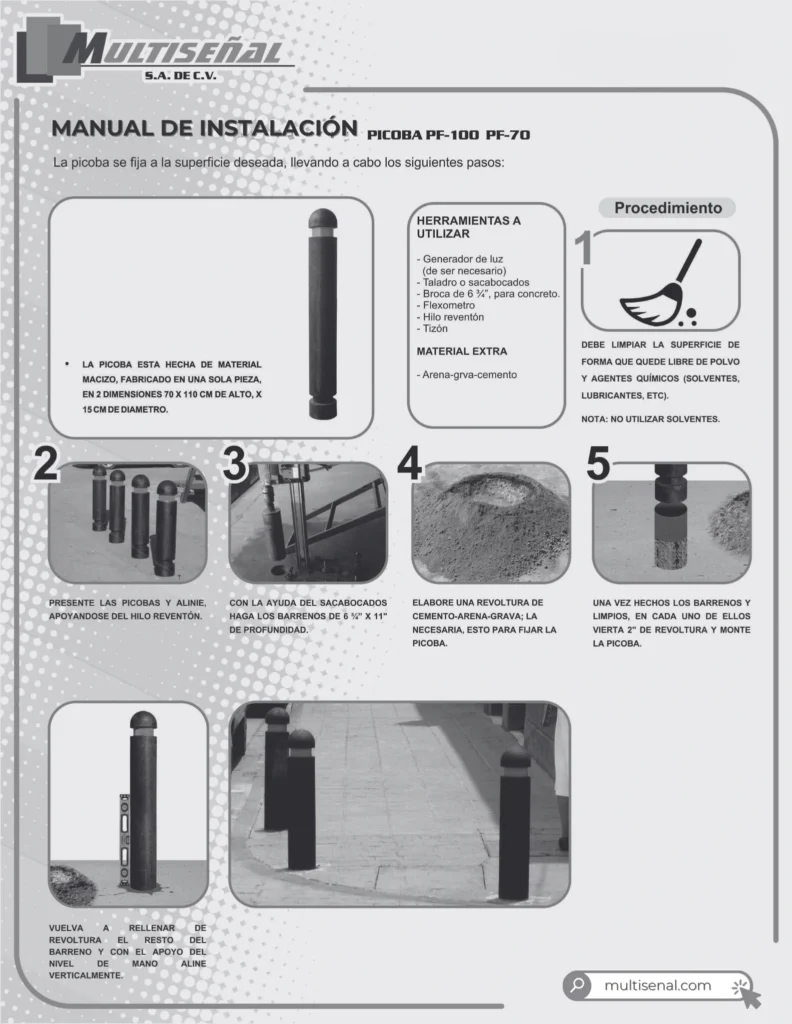 MULTISEÑAL
S.A. DE C.V.

MANUAL DE INSTALACIÓN PICOBA PF-100 PF-70

La picoba se fija a la superficie deseada, llevando a cabo los siguientes pasos:

• LA PICOBA ESTA HECHA DE MATERIAL MACIZO, FABRICADO EN UNA SOLA PIEZA, EN 2 DIMENSIONES 70 X 110 CM DE ALTO, X 15 CM DE DIAMETRO.

HERRAMIENTAS A UTILIZAR

- Generador de luz (de ser necesario)
- Taladro o sacabocados
- Broca de 6 ¾", para concreto.
- Flexometro
- Hilo reventón
- Tizón

MATERIAL EXTRA

- Arena-grva-cemento

Procedimiento

1

DEBE LIMPIAR LA SUPERFICIE DE FORMA QUE QUEDE LIBRE DE POLVO Y AGENTES QUÍMICOS (SOLVENTES, LUBRICANTES, ETC).

NOTA: NO UTILIZAR SOLVENTES.

2

PRESENTE LAS PICOBAS Y ALINIE, APOYANDOSE DEL HILO REVENTÓN.

3

CON LA AYUDA DEL SACABOCADOS HAGA LOS BARRENOS DE 6 ¾" X 11" DE PROFUNDIDAD.

4

ELABORE UNA REVOLTURA DE CEMENTO-ARENA-GRAVA; LA NECESARIA, ESTO PARA FIJAR LA PICOBA.

5

UNA VEZ HECHOS LOS BARRENOS Y LIMPIOS, EN CADA UNO DE ELLOS VIERTA 2" DE REVOLTURA Y MONTE LA PICOBA.

VUELVA A RELLENAR DE REVOLTURA EL RESTO DEL BARRENO Y CON EL APOYO DEL NIVEL DE MANO ALINE VERTICALMENTE.

multisenal.com