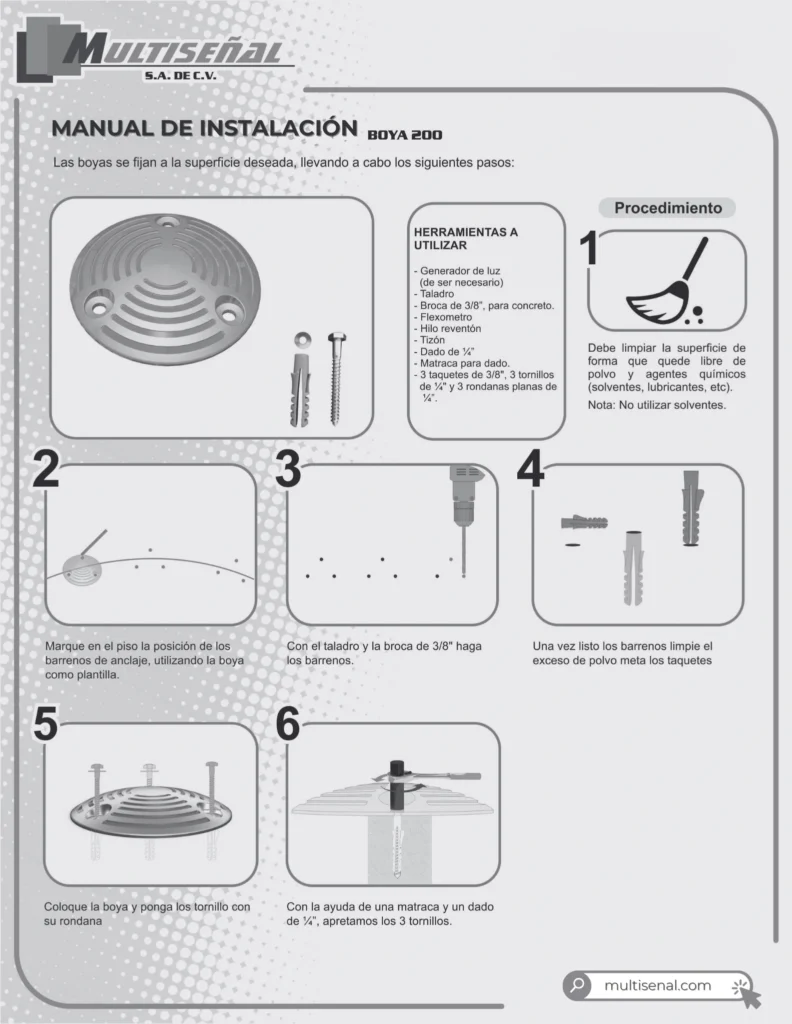 MULTISEÑAL
S.A. DE C.V.

MANUAL DE INSTALACIÓN BOYA 200

Las boyas se fijan a la superficie deseada, llevando a cabo los siguientes pasos:

HERRAMIENTAS A UTILIZAR

- Generador de luz (de ser necesario)
- Taladro
- Broca de 3/8", para concreto.
- Flexometro
- Hilo reventón
- Tizón
- Dado de ¼"
- Matraca para dado.
- 3 taquetes de 3/8", 3 tornillos de ¼" y 3 rondanas planas de ¼".

Procedimiento

1

Debe limpiar la superficie de forma que quede libre de polvo y agentes químicos (solventes, lubricantes, etc).

Nota: No utilizar solventes.

2

Marque en el piso la posición de los barrenos de anclaje, utilizando la boya como plantilla.

3

Con el taladro y la broca de 3/8" haga los barrenos.

4

Una vez listo los barrenos limpie el exceso de polvo meta los taquetes

5

Coloque la boya y ponga los tornillo con su rondana

6

Con la ayuda de una matraca y un dado de ¼", apretamos los 3 tornillos.

multisenal.com