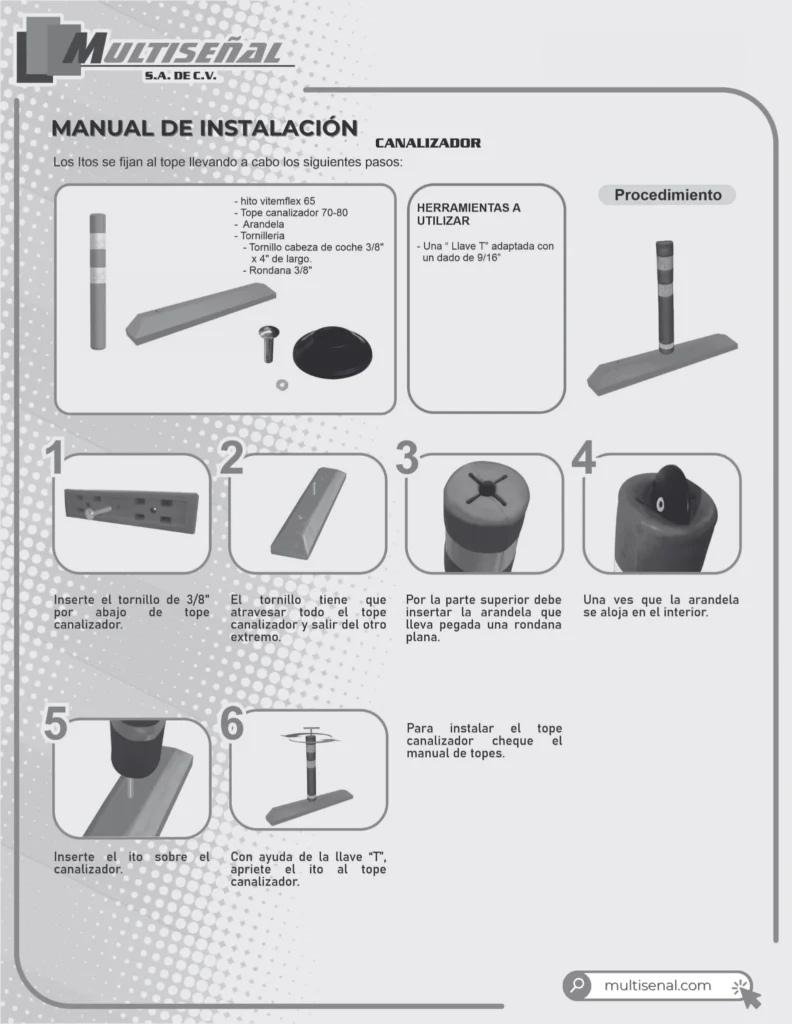 MULTISEÑAL
S.A. DE C.V.

MANUAL DE INSTALACIÓN
CANALIZADOR

Los Itos se fijan al tope llevando a cabo los siguientes pasos:

- hito vitemflex 65
- Tope canalizador 70-80
- Arandela
- Tornilleria
- Tornillo cabeza de coche 3/8" x 4" de largo.
- Rondana 3/8"

HERRAMIENTAS A UTILIZAR

- Una " Llave T" adaptada con un dado de 9/16"

Procedimiento

1

Inserte el tornillo de 3/8" por abajo de tope canalizador.

2

El tornillo tiene que atravesar todo el tope canalizador y salir del otro extremo.

3

Por la parte superior debe insertar la arandela que lleva pegada una rondana plana.

4

Una ves que la arandela se aloja en el interior.

5

Inserte el ito sobre el canalizador.

6

Con ayuda de la llave "T", apriete el ito al tope canalizador.

Para instalar el tope canalizador cheque el manual de topes.

multisenal.com