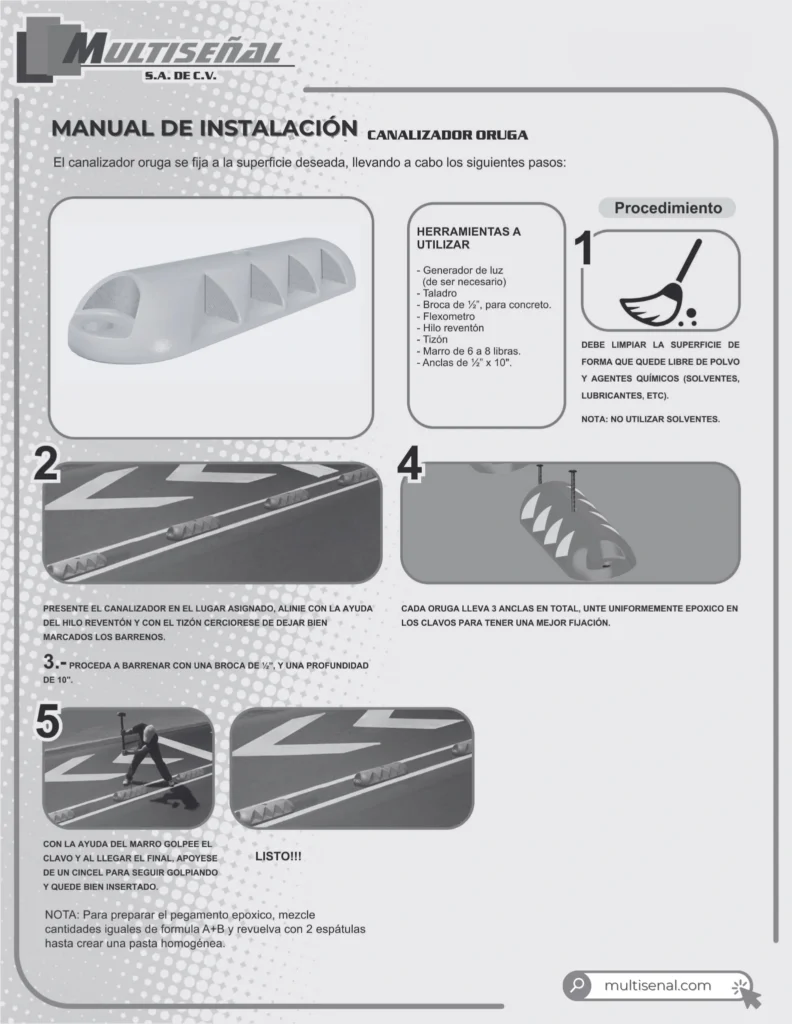 MULTISEÑAL
S.A. DE C.V.

MANUAL DE INSTALACIÓN CANALIZADOR ORUGA

El canalizador oruga se fija a la superficie deseada, llevando a cabo los siguientes pasos:

HERRAMIENTAS A UTILIZAR

- Generador de luz (de ser necesario)
- Taladro
- Broca de ½", para concreto.
- Flexometro
- Hilo reventón
- Tizón
- Marro de 6 a 8 libras.
- Anclas de ½" x 10".

Procedimiento

1

DEBE LIMPIAR LA SUPERFICIE DE FORMA QUE QUEDE LIBRE DE POLVO Y AGENTES QUÍMICOS (SOLVENTES, LUBRICANTES, ETC).

NOTA: NO UTILIZAR SOLVENTES.

2

PRESENTE EL CANALIZADOR EN EL LUGAR ASIGNADO, ALINIE CON LA AYUDA DEL HILO REVENTÓN Y CON EL TIZÓN CERCIORESE DE DEJAR BIEN MARCADOS LOS BARRENOS.

3.- PROCEDA A BARRENAR CON UNA BROCA DE ½", Y UNA PROFUNDIDAD DE 10".

4

CADA ORUGA LLEVA 3 ANCLAS EN TOTAL, UNTE UNIFORMEMENTE EPOXICO EN LOS CLAVOS PARA TENER UNA MEJOR FIJACIÓN.

5

CON LA AYUDA DEL MARRO GOLPEE EL CLAVO Y AL LLEGAR EL FINAL, APOYESE DE UN CINCEL PARA SEGUIR GOLPIANDO Y QUEDE BIEN INSERTADO.

LISTO!!!

NOTA: Para preparar el pegamento epoxico, mezcle cantidades iguales de formula A+B y revuelva con 2 espátulas hasta crear una pasta homogénea.

multisenal.com