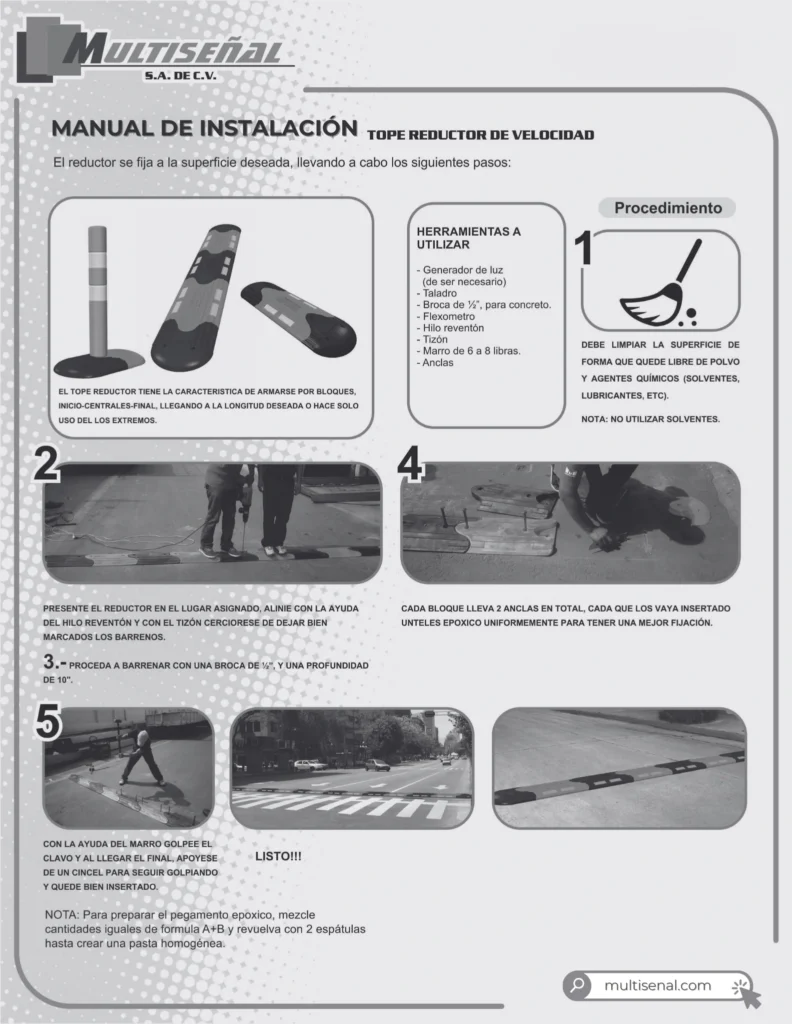 MULTISEÑAL
S.A. DE C.V.

MANUAL DE INSTALACIÓN TOPE REDUCTOR DE VELOCIDAD

El reductor se fija a la superficie deseada, llevando a cabo los siguientes pasos:

EL TOPE REDUCTOR TIENE LA CARACTERISTICA DE ARMARSE POR BLOQUES, INICIO-CENTRALES-FINAL, LLEGANDO A LA LONGITUD DESEADA O HACE SOLO USO DEL LOS EXTREMOS.

HERRAMIENTAS A UTILIZAR

- Generador de luz (de ser necesario)
- Taladro
- Broca de ½", para concreto.
- Flexometro
- Hilo reventón
- Tizón
- Marro de 6 a 8 libras.
- Anclas

Procedimiento

1

DEBE LIMPIAR LA SUPERFICIE DE FORMA QUE QUEDE LIBRE DE POLVO Y AGENTES QUÍMICOS (SOLVENTES, LUBRICANTES, ETC).

NOTA: NO UTILIZAR SOLVENTES.

2

PRESENTE EL REDUCTOR EN EL LUGAR ASIGNADO, ALINIE CON LA AYUDA DEL HILO REVENTÓN Y CON EL TIZÓN CERCIORESE DE DEJAR BIEN MARCADOS LOS BARRENOS.

3.- PROCEDA A BARRENAR CON UNA BROCA DE ½", Y UNA PROFUNDIDAD DE 10".

4

CADA BLOQUE LLEVA 2 ANCLAS EN TOTAL, CADA QUE LOS VAYA INSERTADO UNTELES EPOXICO UNIFORMEMENTE PARA TENER UNA MEJOR FIJACIÓN.

5

CON LA AYUDA DEL MARRO GOLPEE EL CLAVO Y AL LLEGAR EL FINAL, APOYESE DE UN CINCEL PARA SEGUIR GOLPIANDO Y QUEDE BIEN INSERTADO.

LISTO!!!

NOTA: Para preparar el pegamento epoxico, mezcle cantidades iguales de formula A+B y revuelva con 2 espátulas hasta crear una pasta homogénea.

multisenal.com