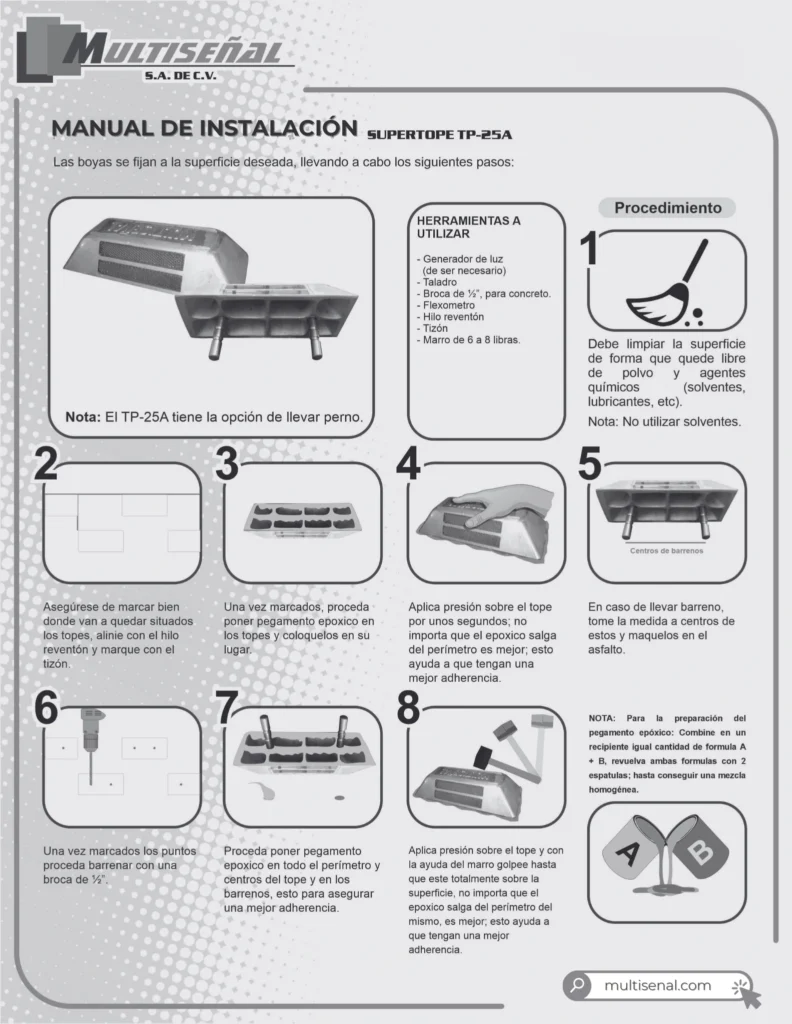 MULTISEÑAL
S.A. DE C.V.

MANUAL DE INSTALACIÓN SUPERTOPE TP-25A

Las boyas se fijan a la superficie deseada, llevando a cabo los siguientes pasos:

Nota: El TP-25A tiene la opción de llevar perno.

HERRAMIENTAS A UTILIZAR

- Generador de luz (de ser necesario)
- Taladro
- Broca de ½", para concreto.
- Flexometro
- Hilo reventón
- Tizón
- Marro de 6 a 8 libras.

Procedimiento

1

Debe limpiar la superficie de forma que quede libre de polvo y agentes químicos (solventes, lubricantes, etc).

Nota: No utilizar solventes.

2

Asegúrese de marcar bien donde van a quedar situados los topes, alinie con el hilo reventón y marque con el tizón.

3

Una vez marcados, proceda poner pegamento epoxico en los topes y coloquelos en su lugar.

4

Aplica presión sobre el tope por unos segundos; no importa que el epoxico salga del perímetro es mejor; esto ayuda a que tengan una mejor adherencia.

5

Centros de barrenos

En caso de llevar barreno, tome la medida a centros de estos y maquelos en el asfalto.

6

Una vez marcados los puntos proceda barrenar con una broca de ½".

7

Proceda poner pegamento epoxico en todo el perímetro y centros del tope y en los barrenos, esto para asegurar una mejor adherencia.

8

Aplica presión sobre el tope y con la ayuda del marro golpee hasta que este totalmente sobre la superficie, no importa que el epoxico salga del perímetro del mismo, es mejor; esto ayuda a que tengan una mejor adherencia.

NOTA: Para la preparación del pegamento epóxico: Combine en un recipiente igual cantidad de formula A + B, revuelva ambas formulas con 2 espatulas; hasta conseguir una mezcla homogénea.

A B

multisenal.com